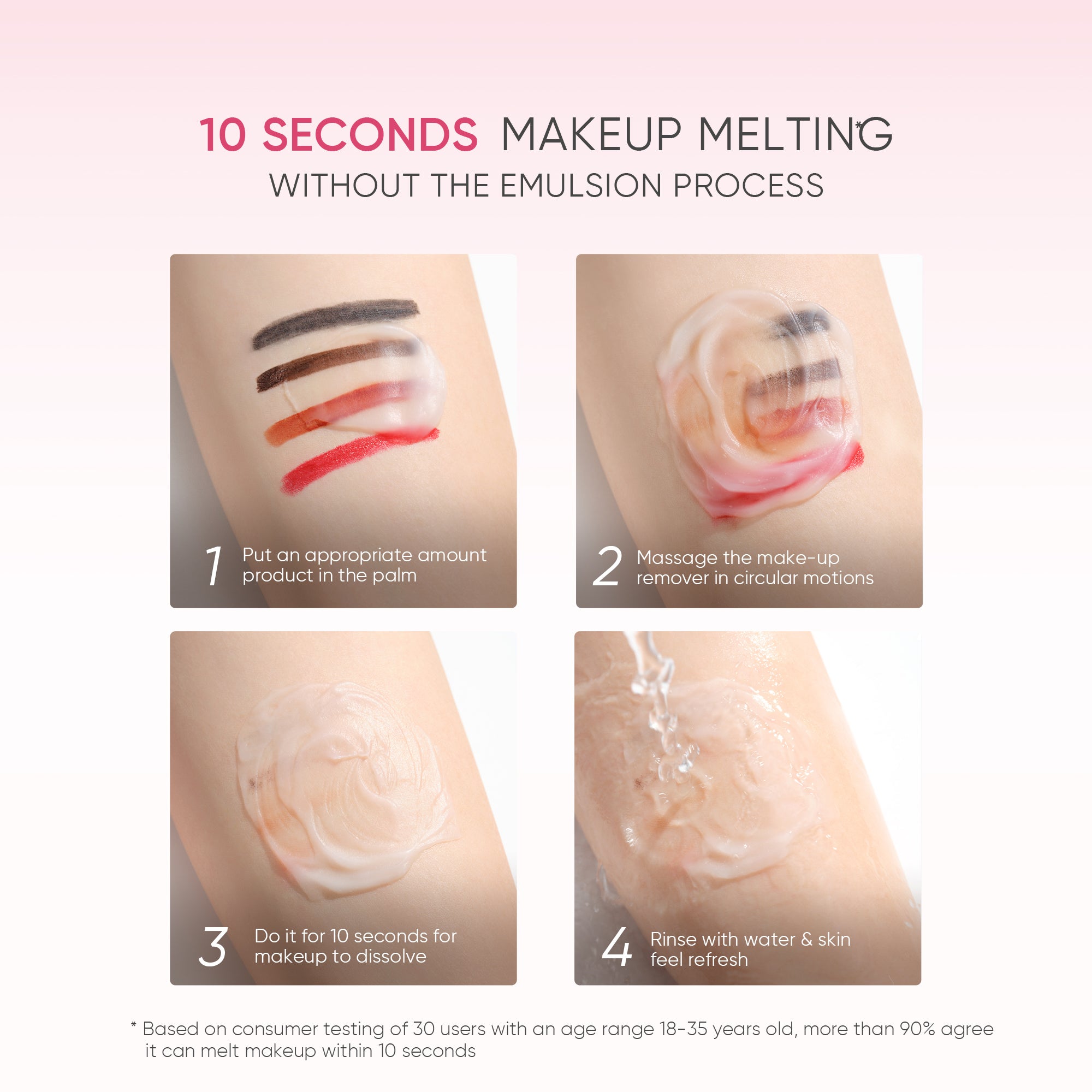 10 SECONDS MAKEUP MELTING*
WITHOUT THE EMULSION PROCESS

1 Put an appropriate amount product in the palm

2 Massage the make-up remover in circular motions

3 Do it for 10 seconds for makeup to dissolve

4 Rinse with water & skin feel refresh

* Based on consumer testing of 30 users with an age range 18-35 years old, more than 90% agree it can melt makeup within 10 seconds